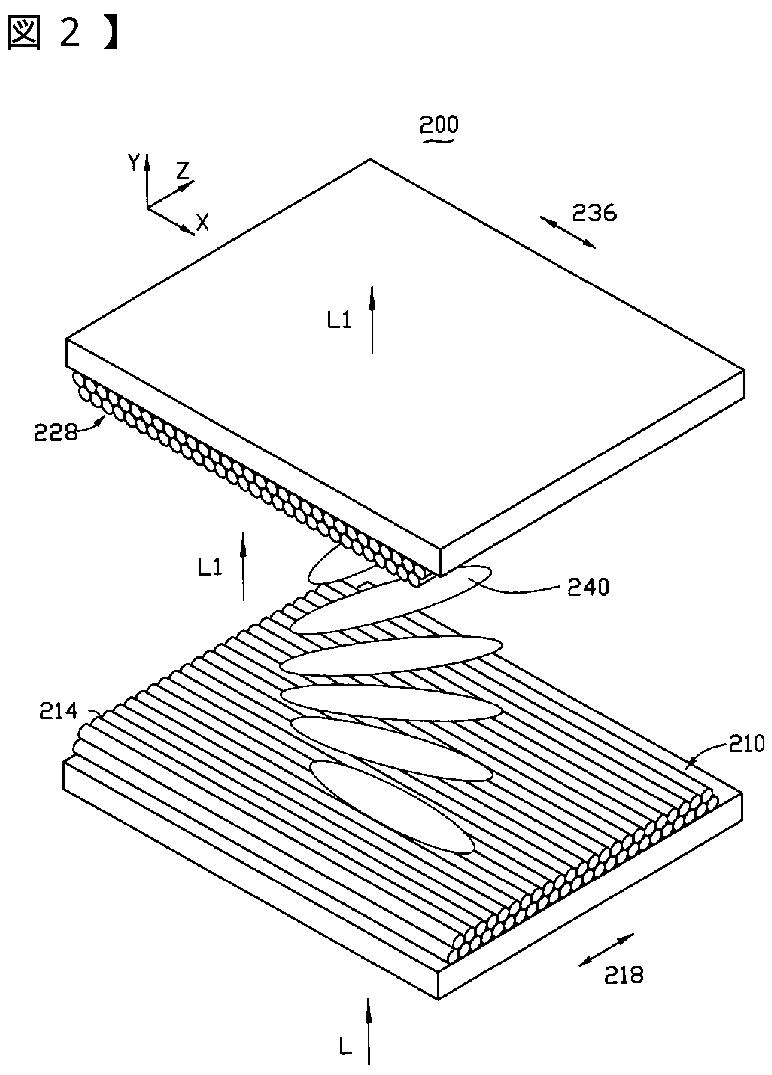 図 2 】

200

Y
Z
X

236

L1

228

L1

240

214

210

218

L