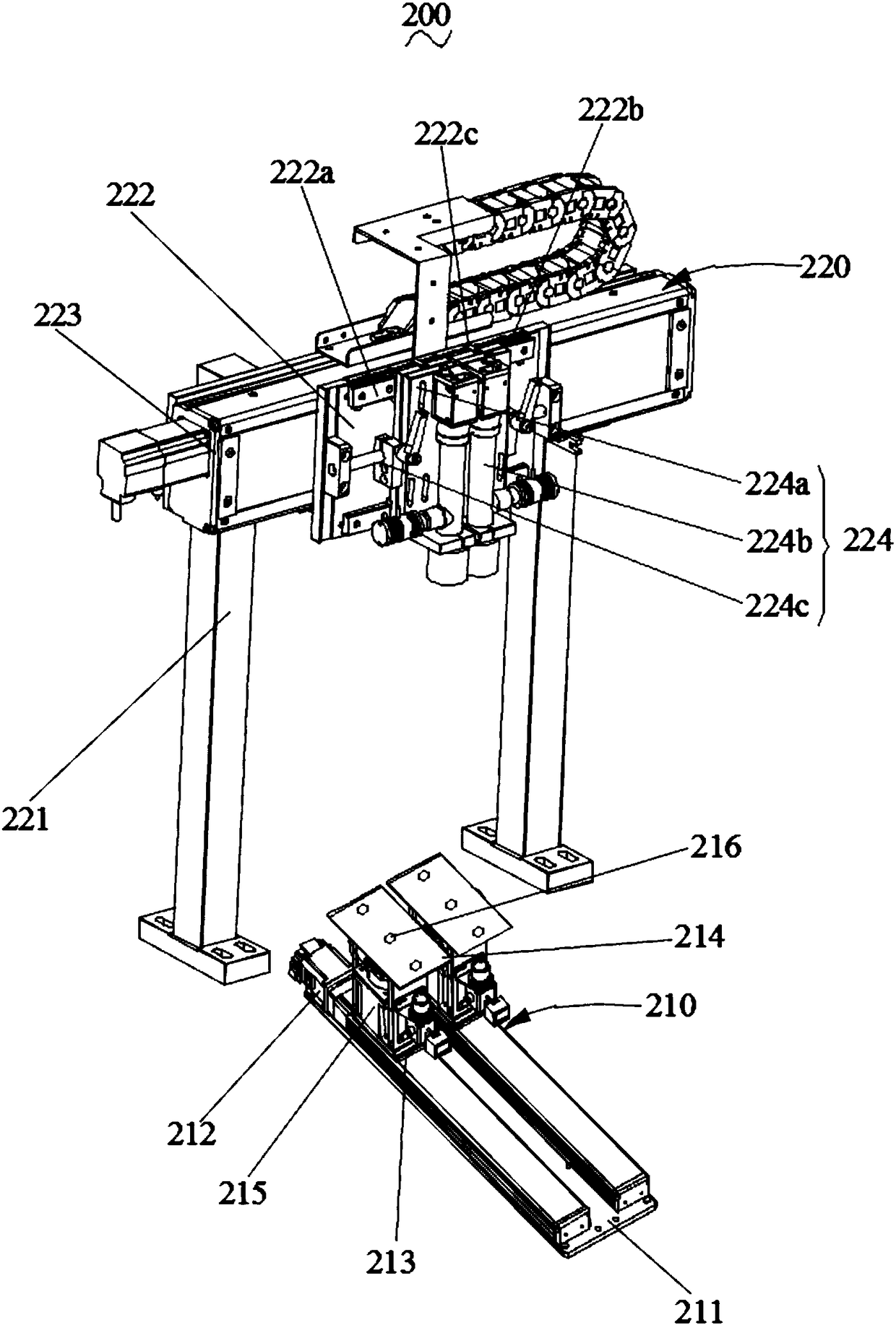 200

222b

222c

222a

222

220

223

224a

224b

224

224c

221

216

214

210

212

215

213

211