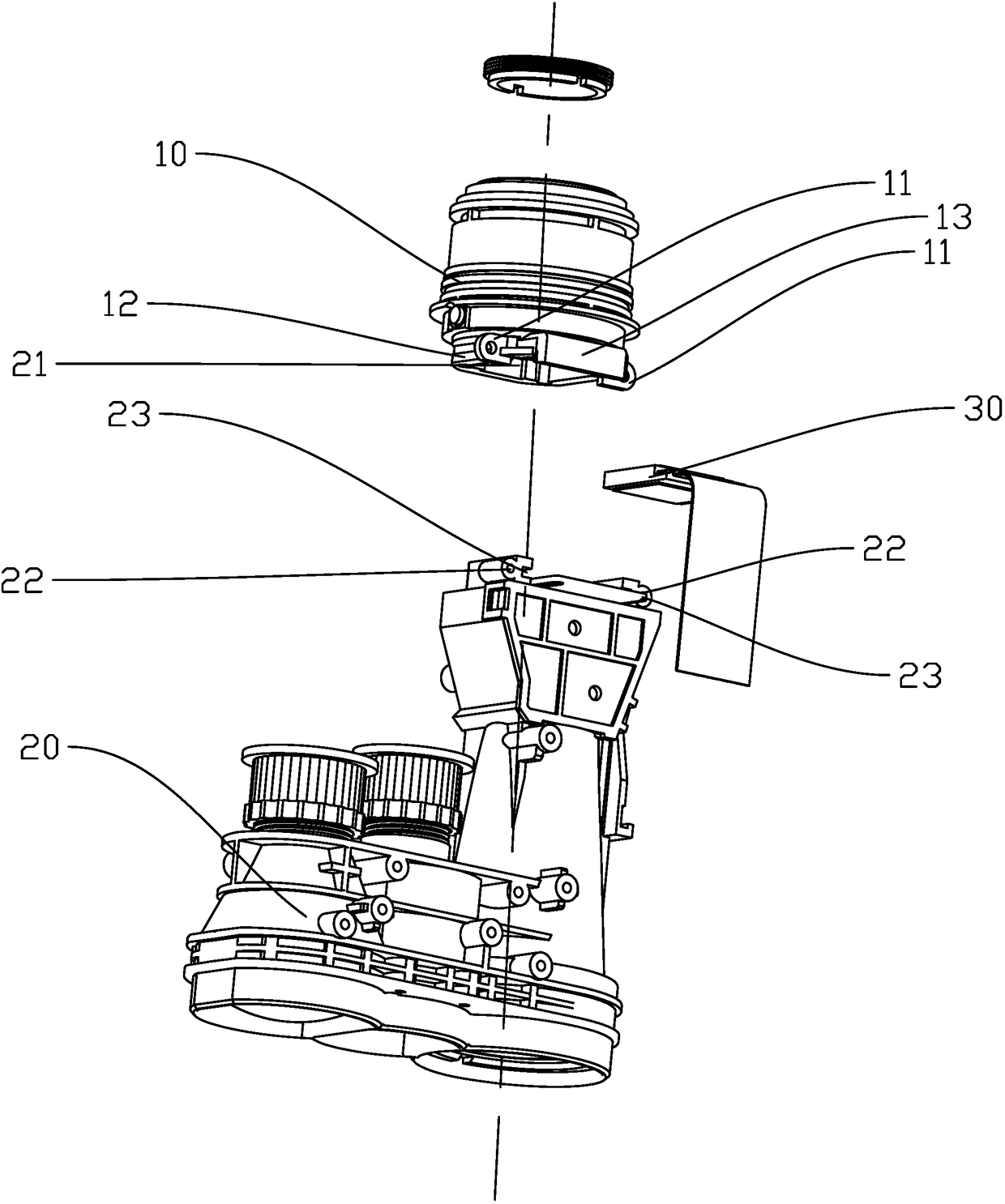 10
11
13
11
12
21
23
30
22
22
23
20