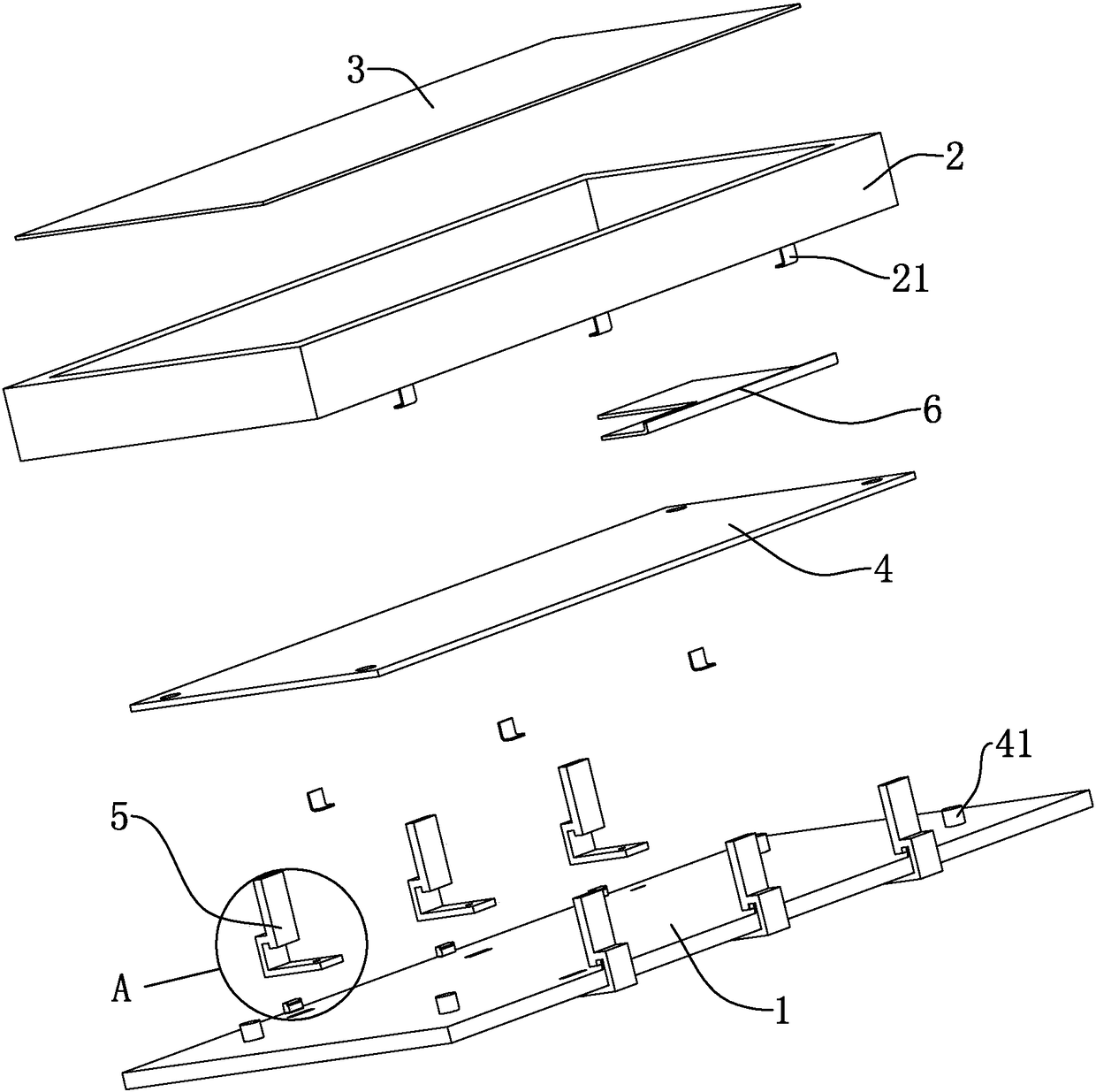 3
2
21
6
4
41
5
A
1