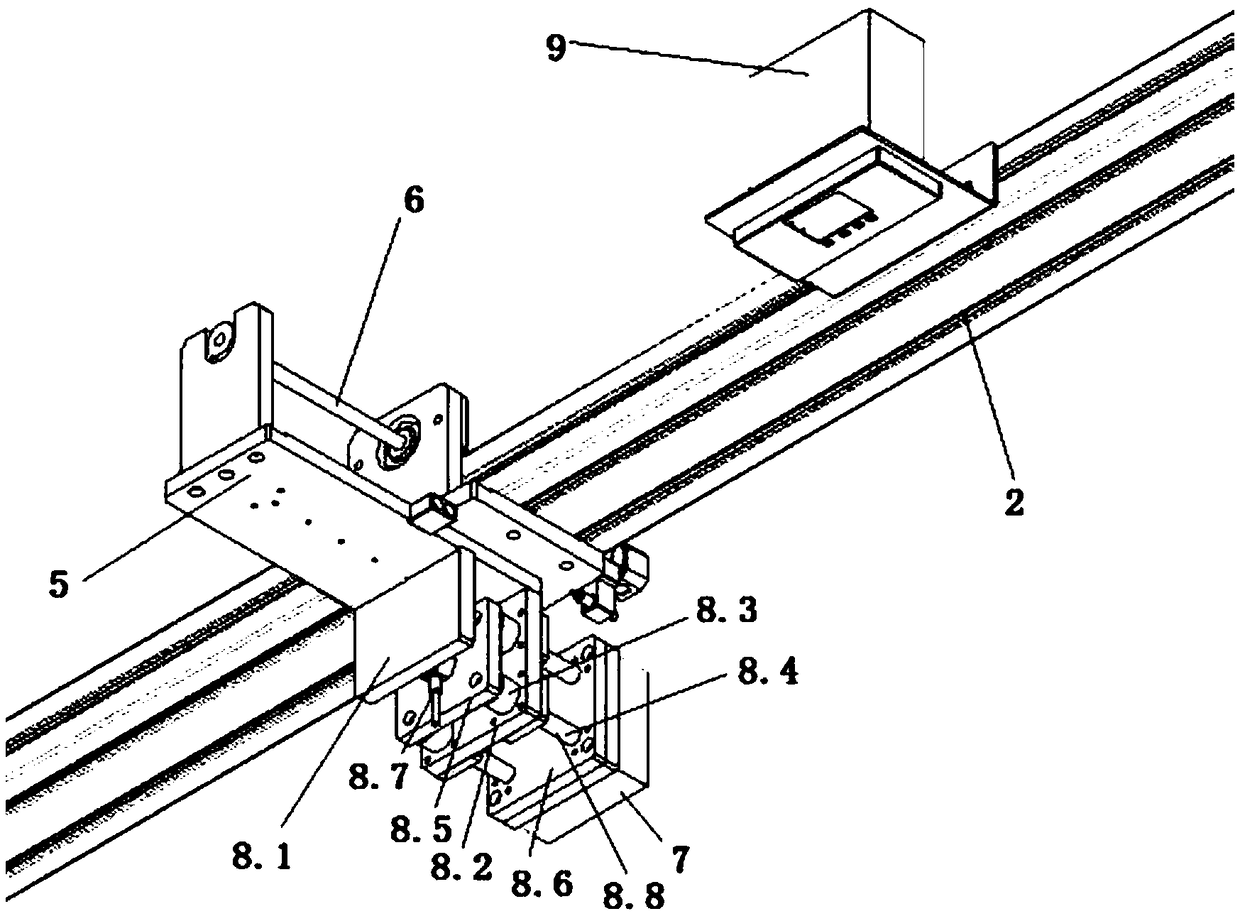 9

6

2

5

8. 3

8. 4

8. 7

8. 5

8. 1

8. 2

8. 6

8. 8

7