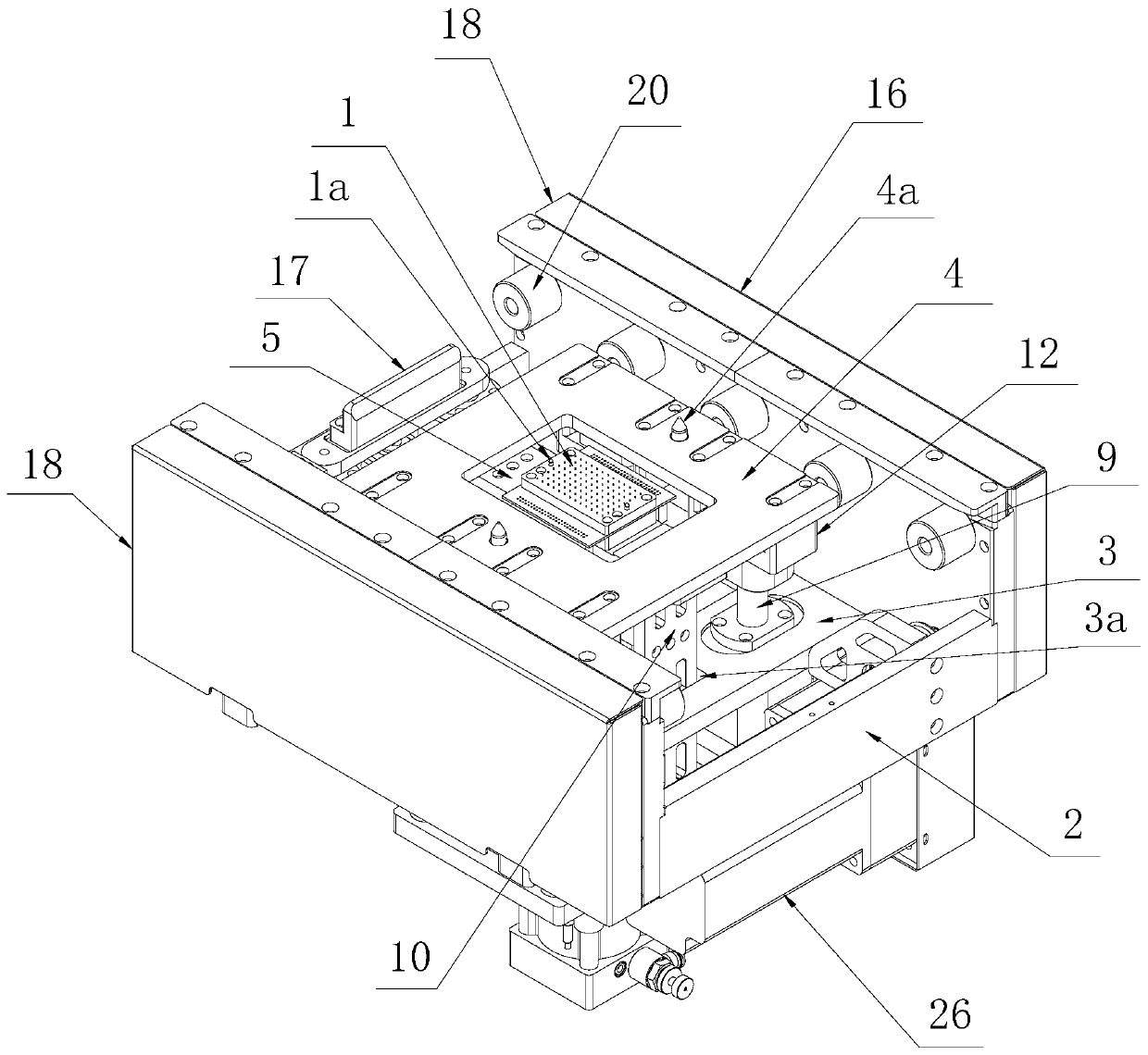 18
20
16
1
1a
4a
17
4
5
12
18
9
3
3a
2
10
26