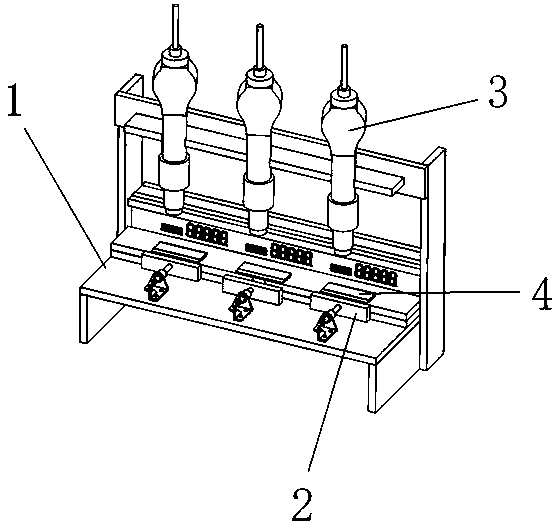 1
3
4
2