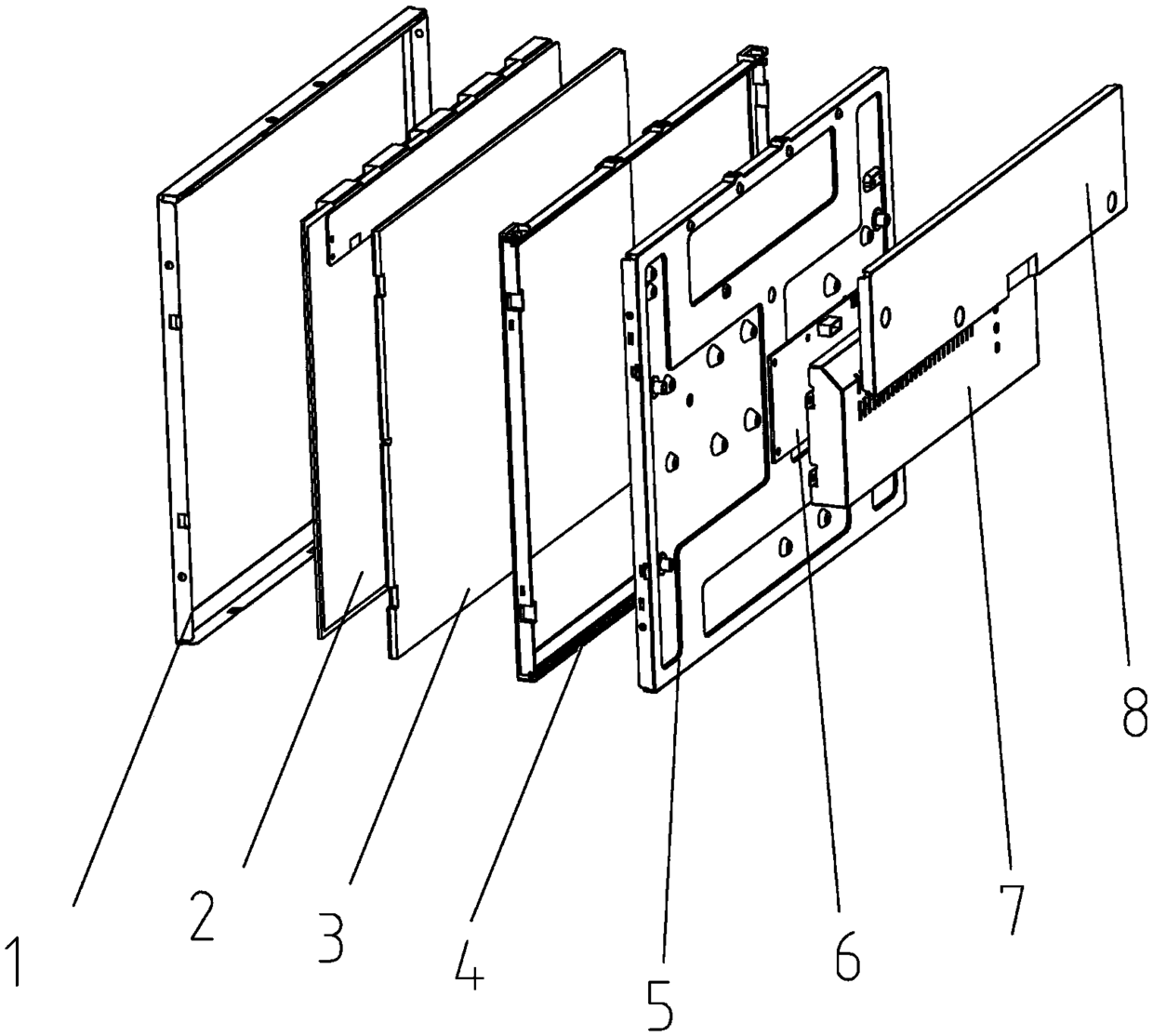 1
2
3
4
5
6
7
8