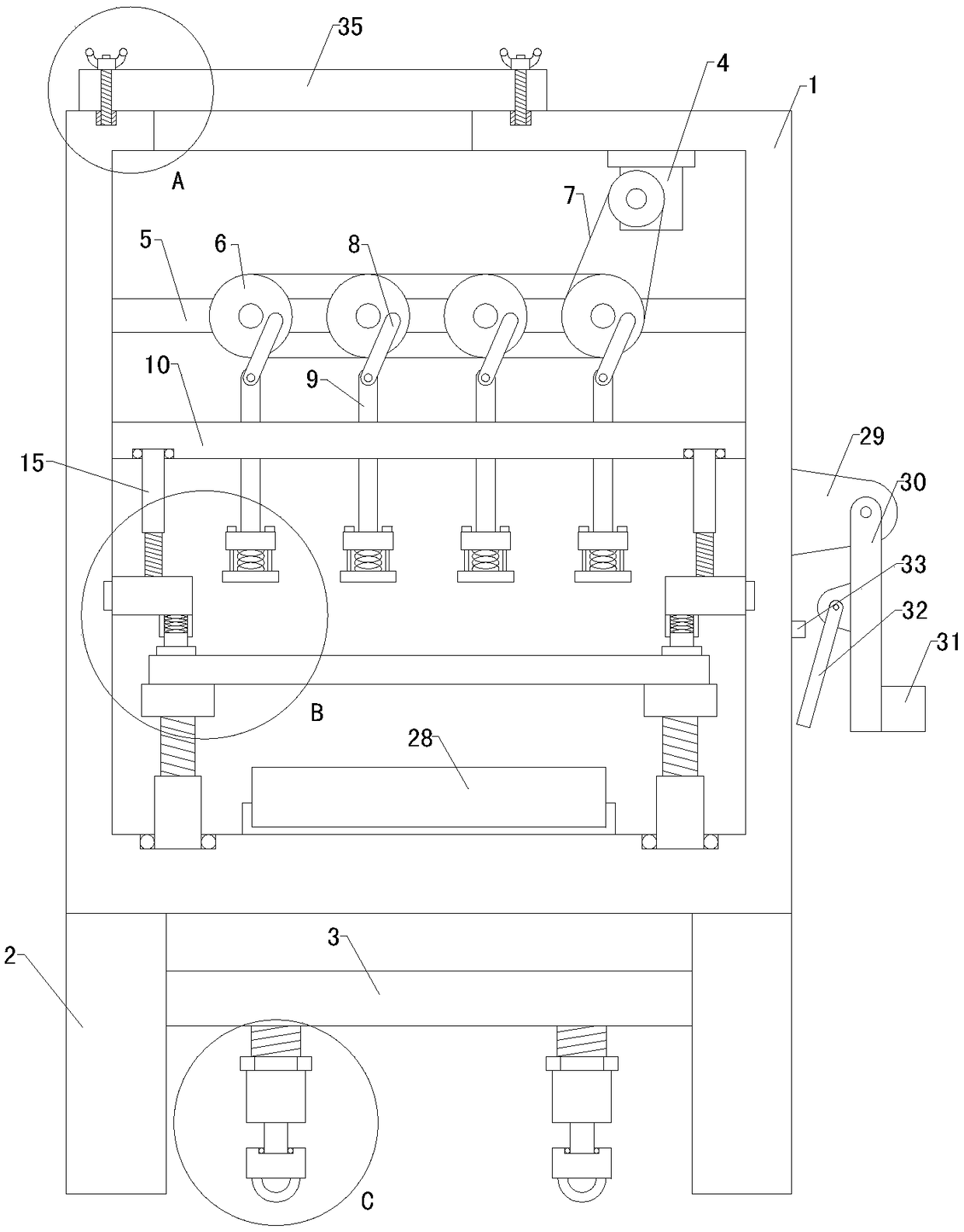 35
4
1
A
7
5
6
8
10
9
29
15
30
33
32
31
B
28
2
3
C