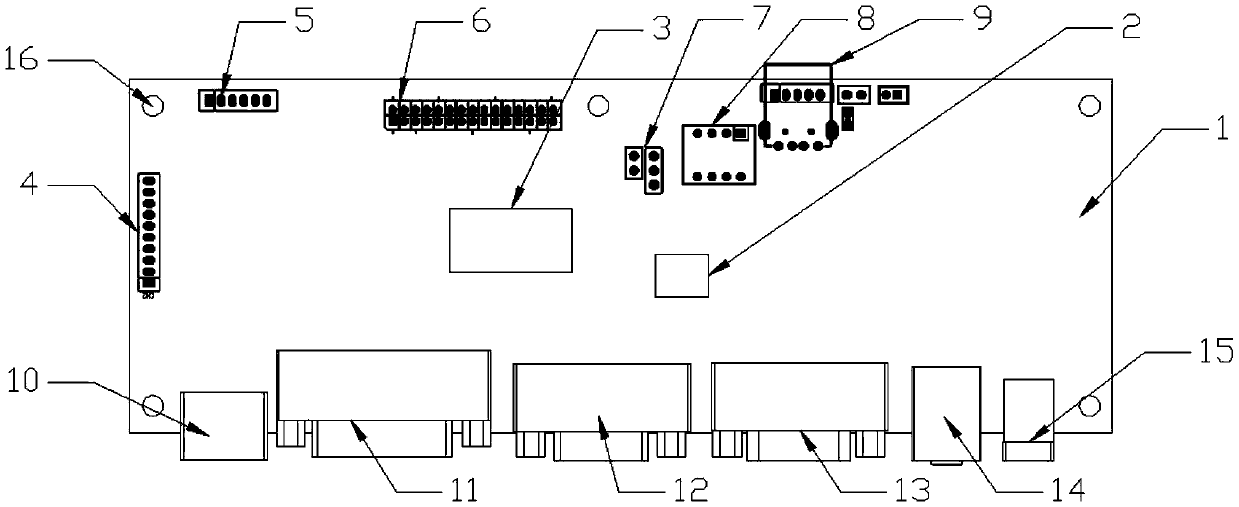 16
5
6
3
7
8
9
2
1
4
10
11
12
13
14
15