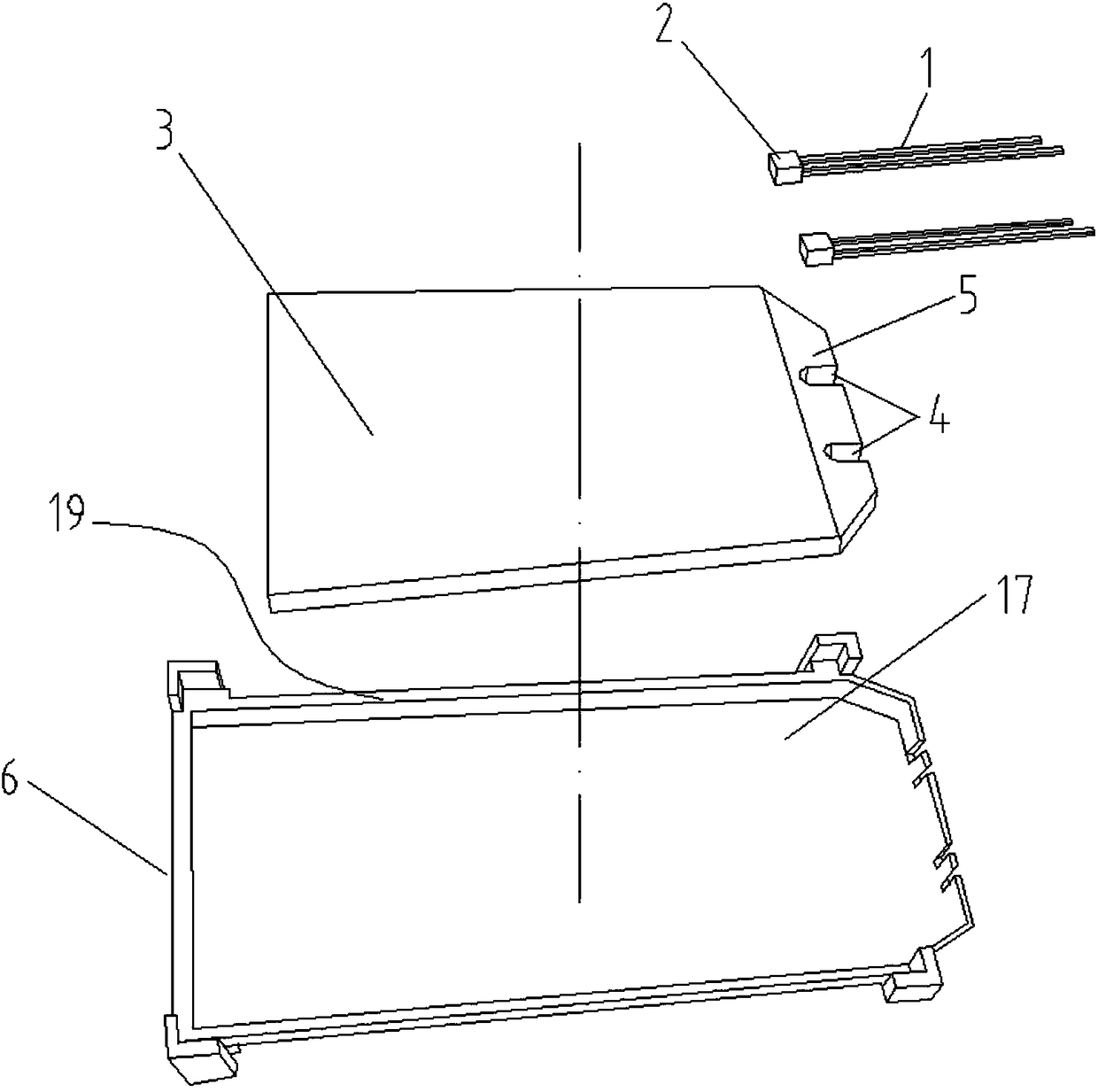 2
1
3
5
4
19
17
6