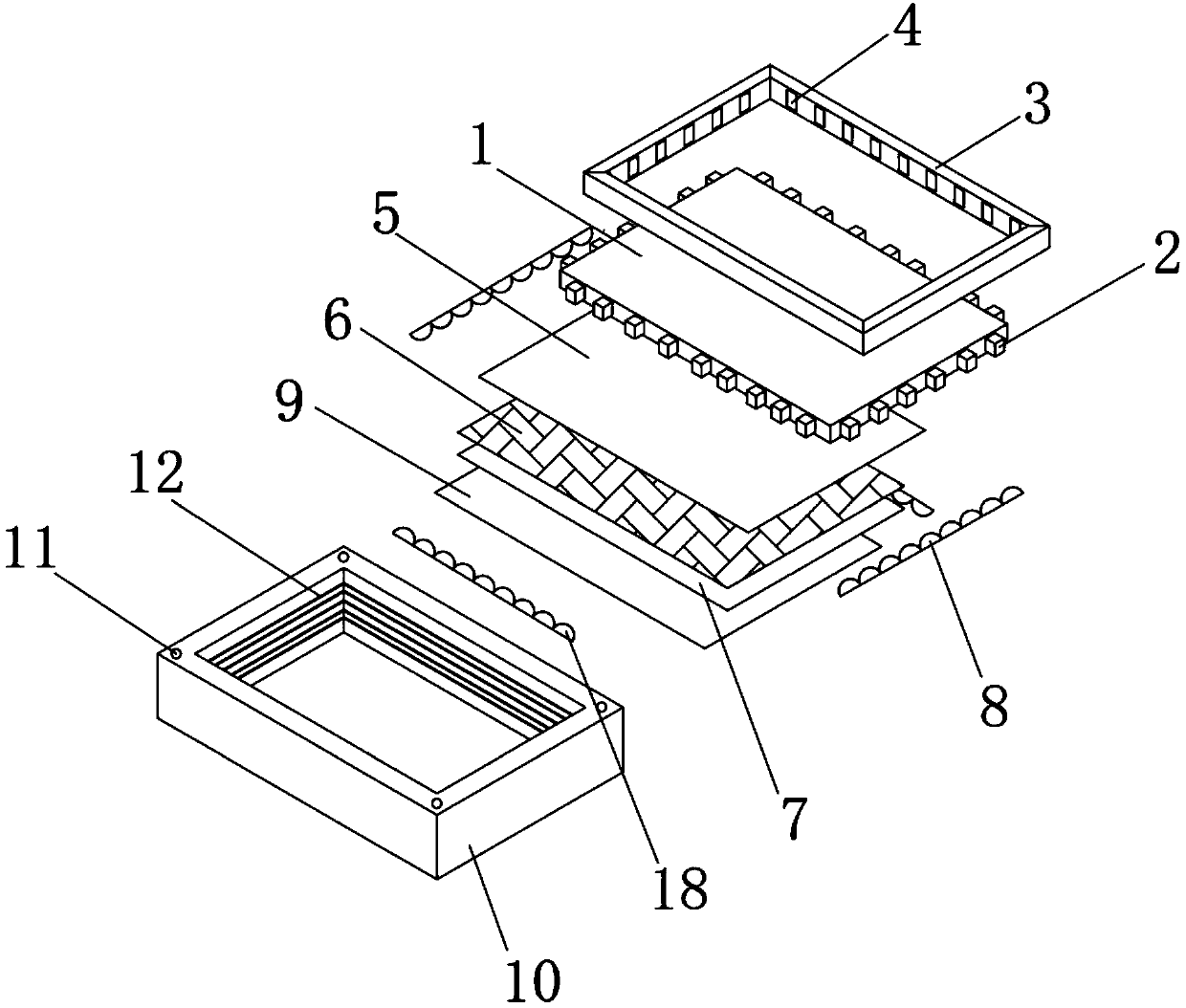 4
3
1
5
2
6
9
12
11
8
7
18
10