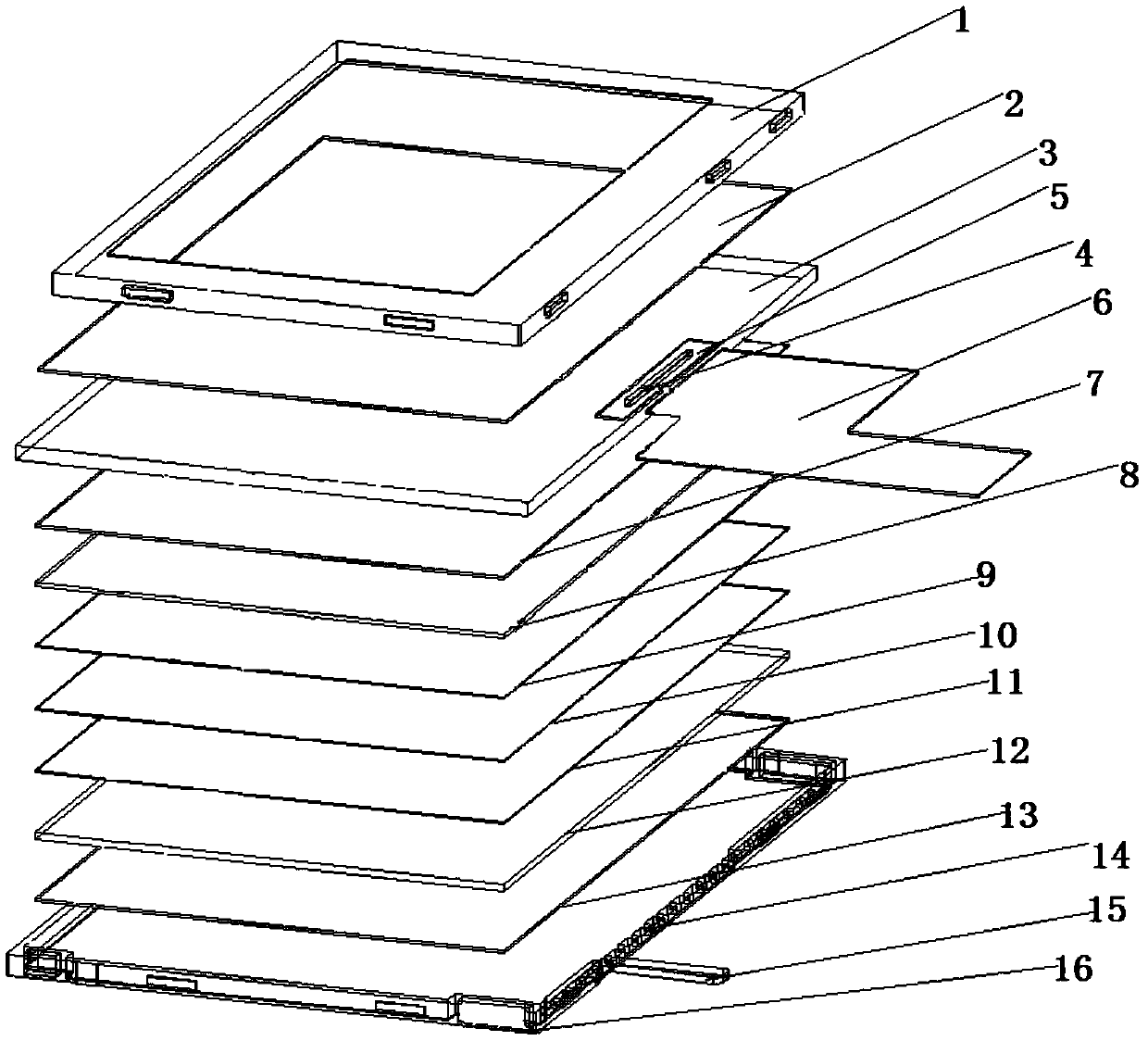 1
2
3
5
4
6
7
8
9
10
11
12
13
14
15
16