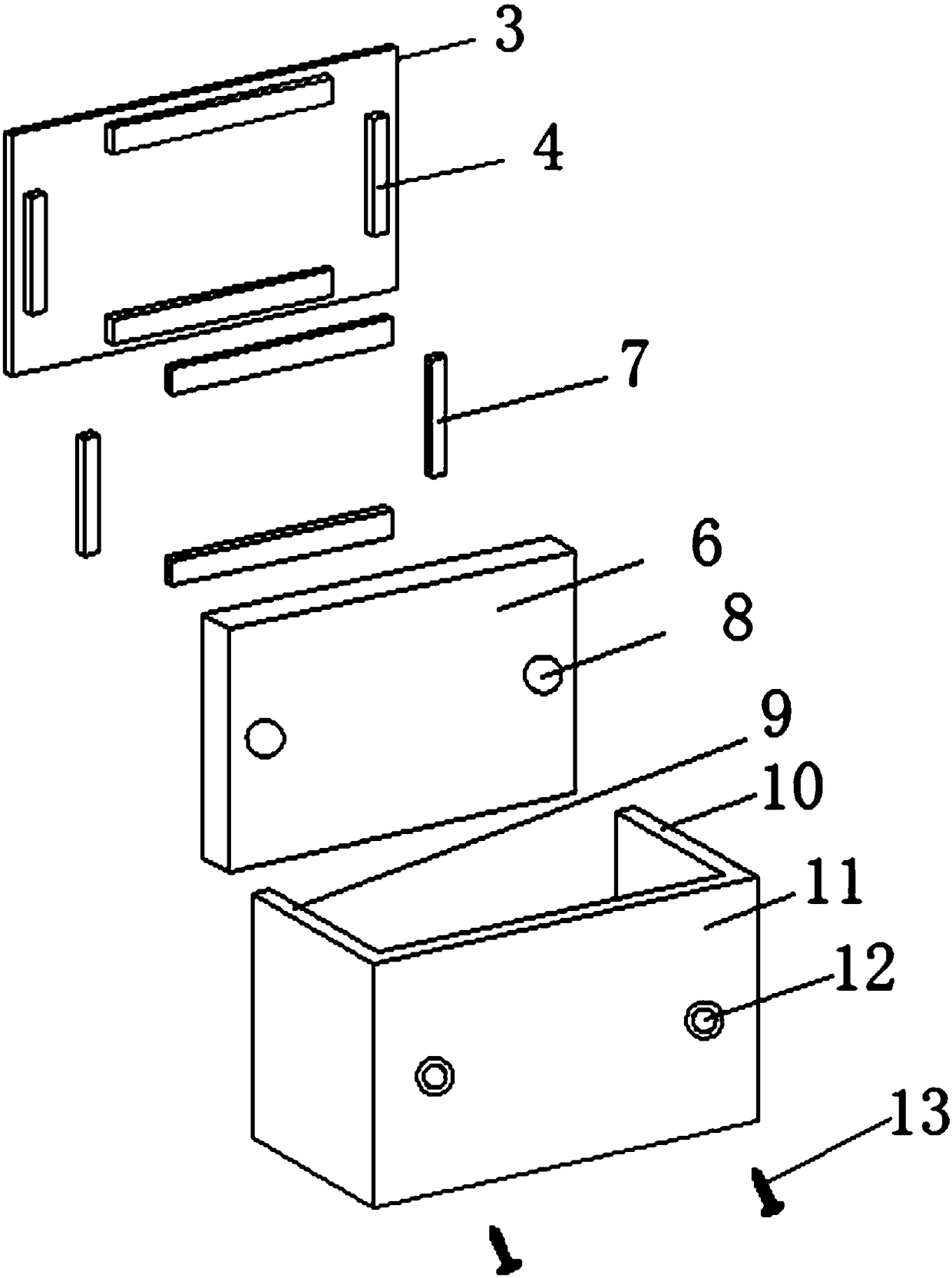 3
4
7
6
8
9
10
11
12
13