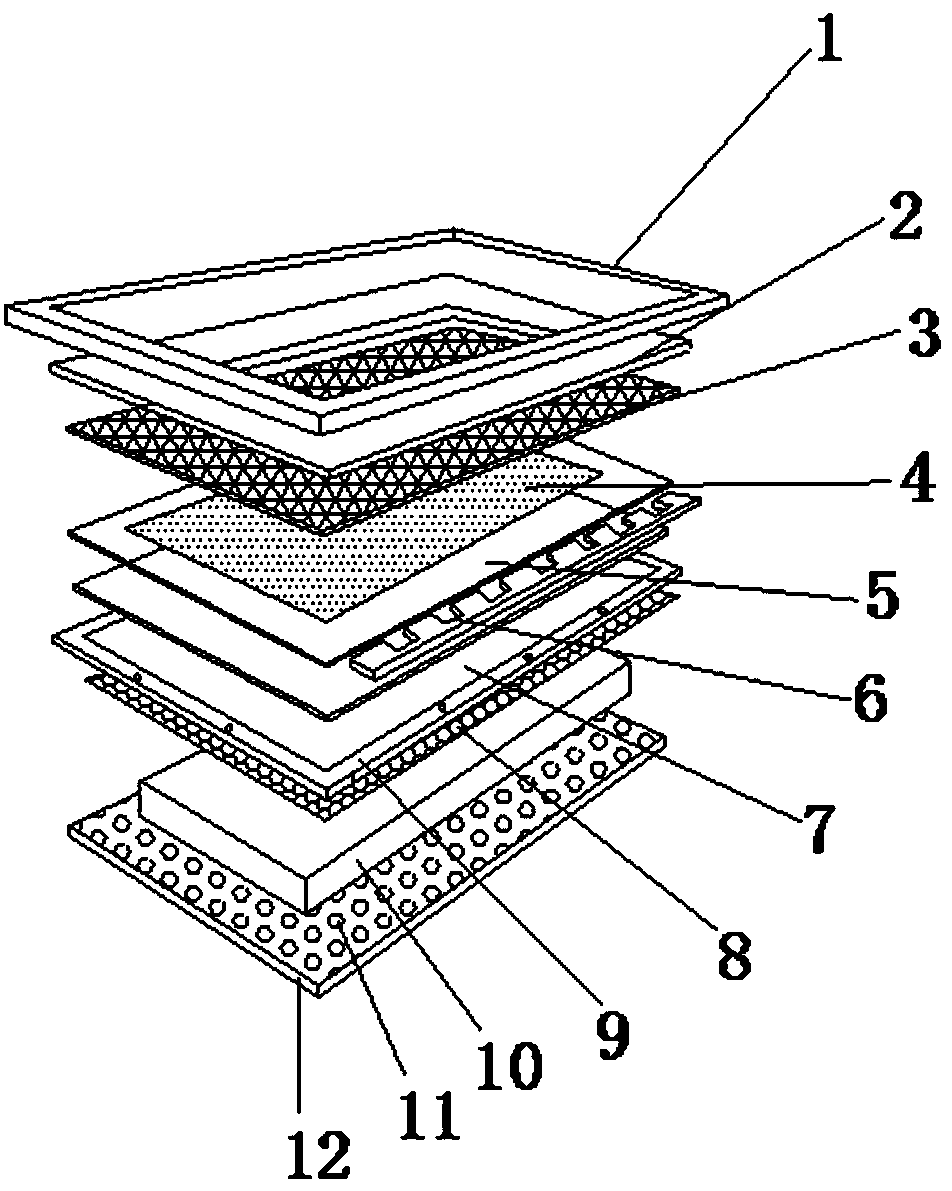 1
2
3
4
5
6
7
8
9
10
11
12