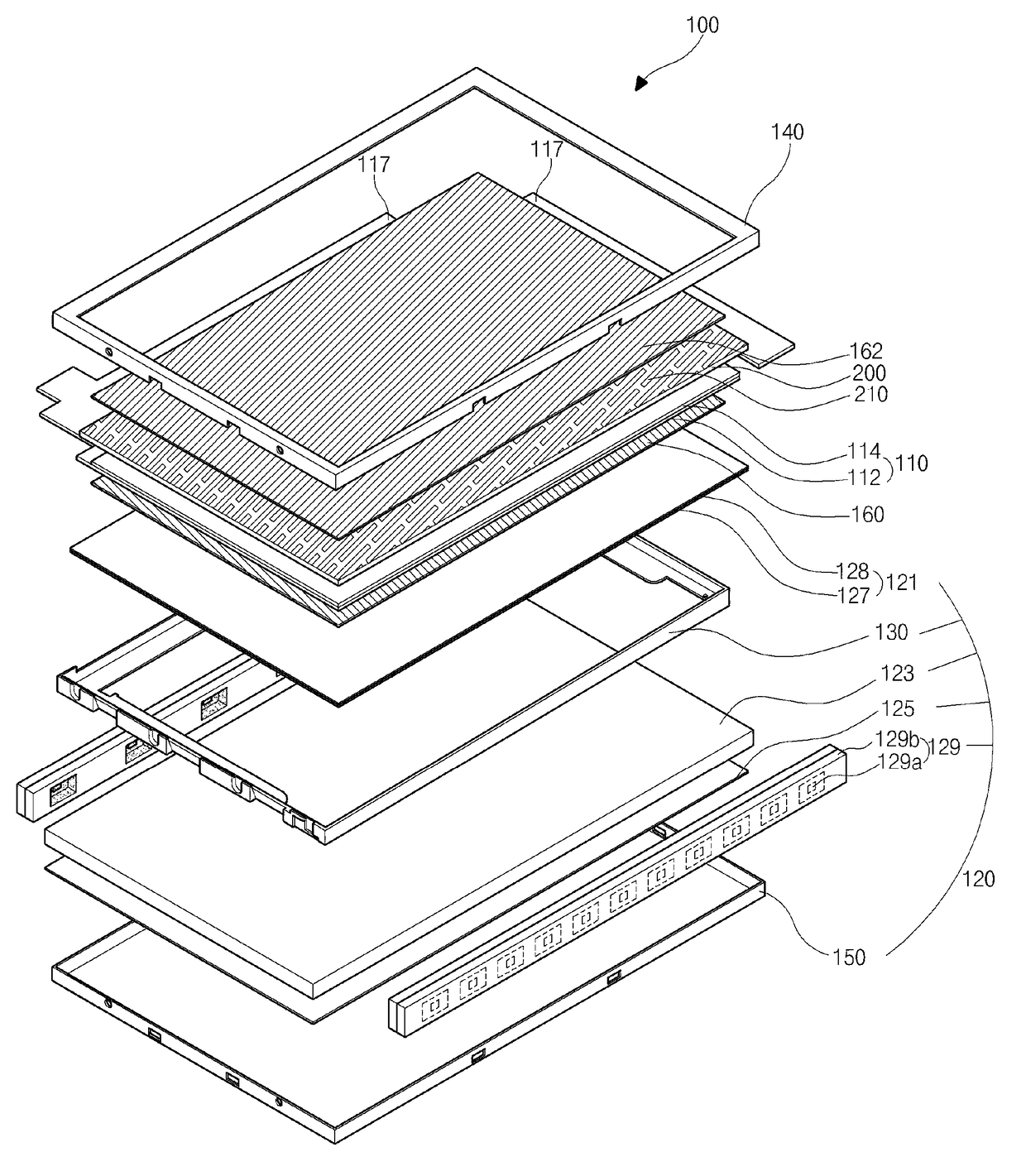 100

140

117

117

162

200

210

114

112

110

160

128

127

121

130

123

125

129b

129a

129

120

150