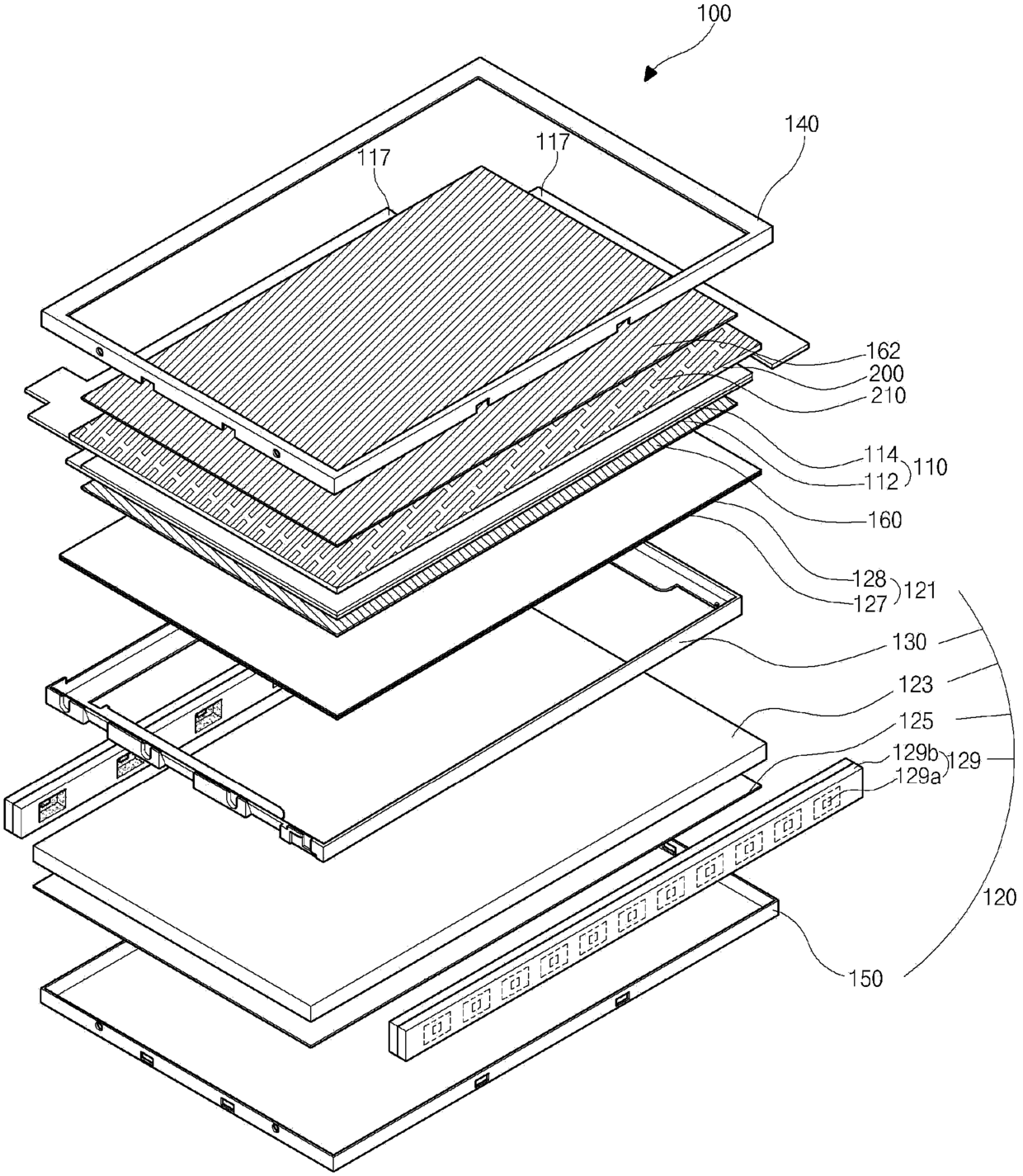 100

140

117

117

162

200

210

114

112

110

160

128

127

121

130

123

125

129b

129a

129

120

150