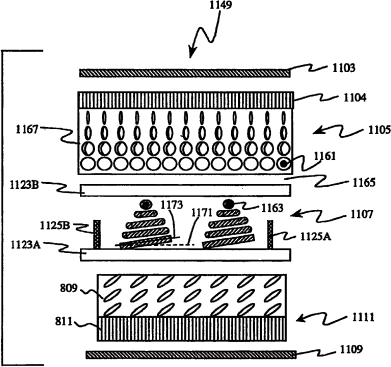 1149

1103

1104

1167

1105

1161

1123B

1165

1173

1171

1163

1107

1125B

1125A

1123A

809

811

1111

1109