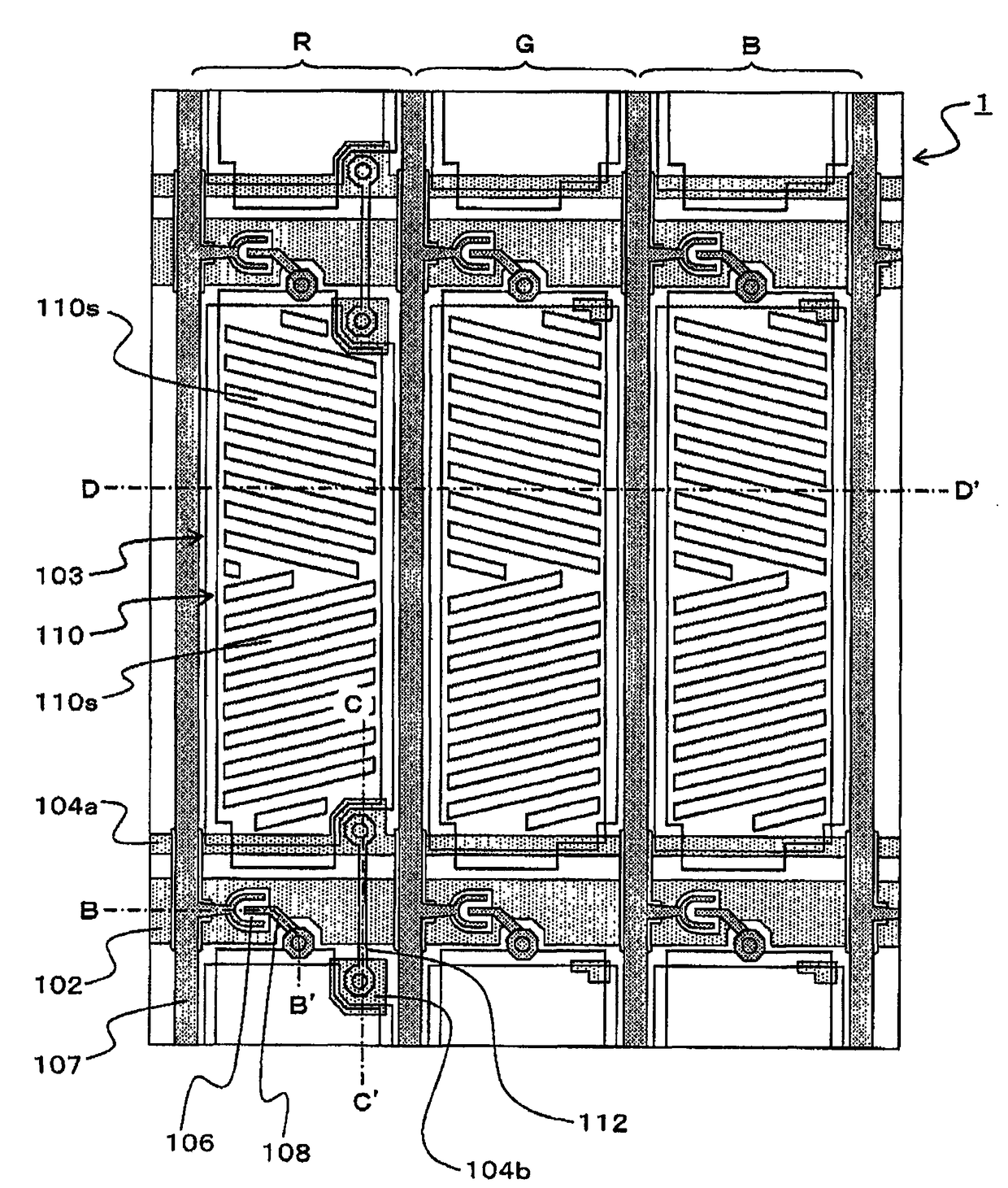 R G B

1

110s

D

D'

103

110

110s

C

104a

B

102

B'

107

C'

106

108

112

104b