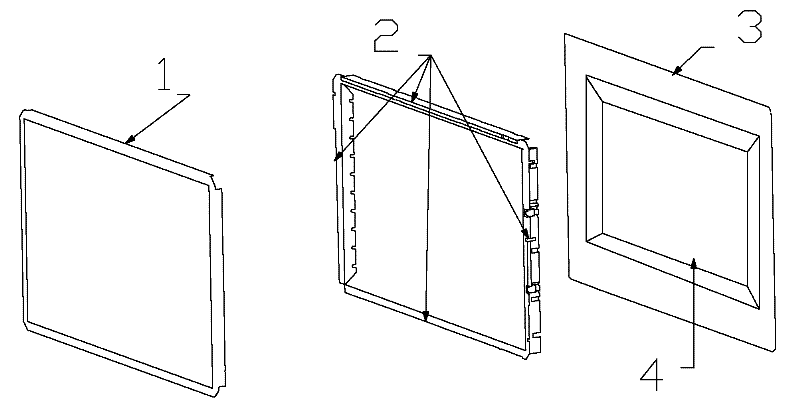 1
2
3
4