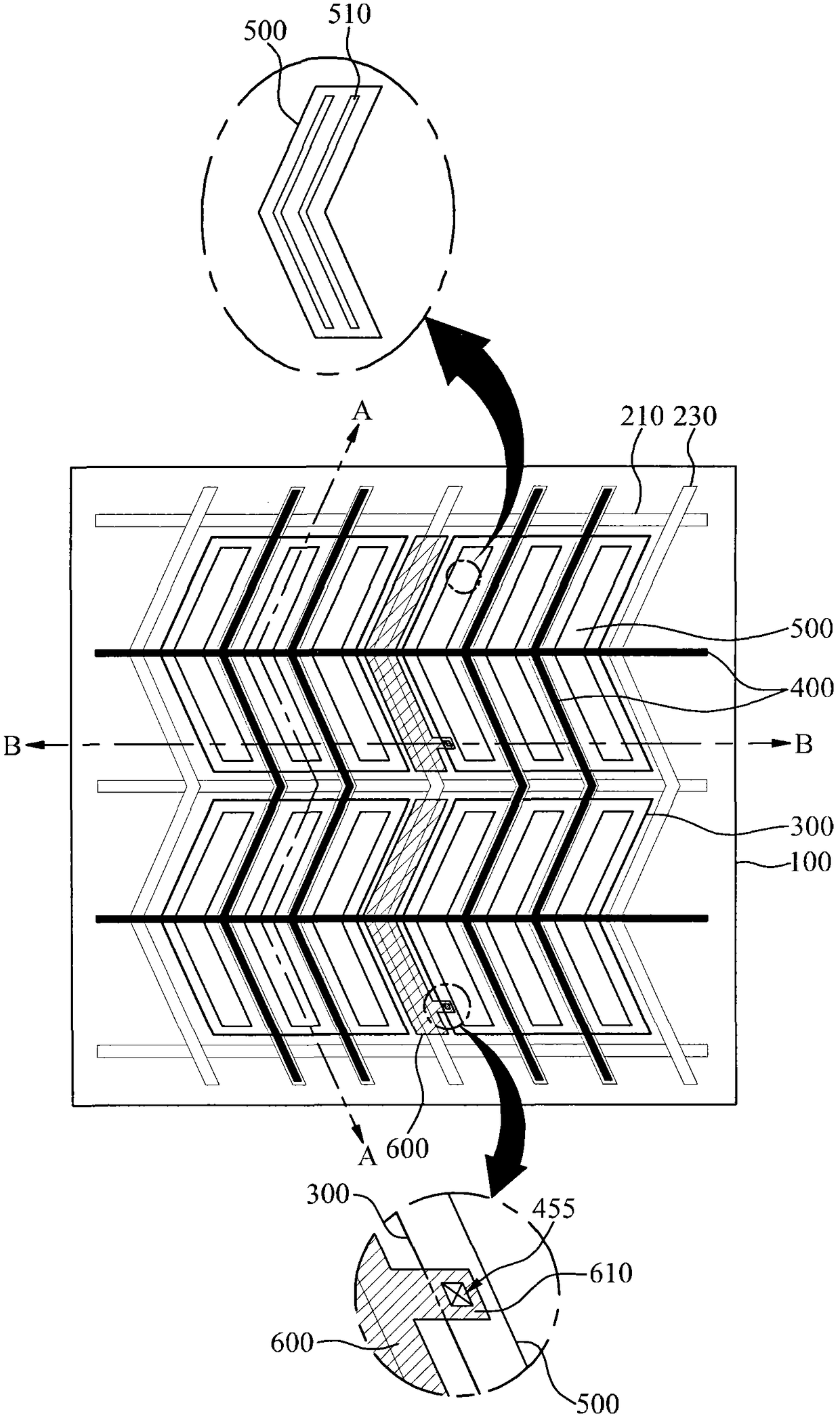 500
510
A
210 230
500
400
B
B
300
100
A 600
300
455
610
600
500